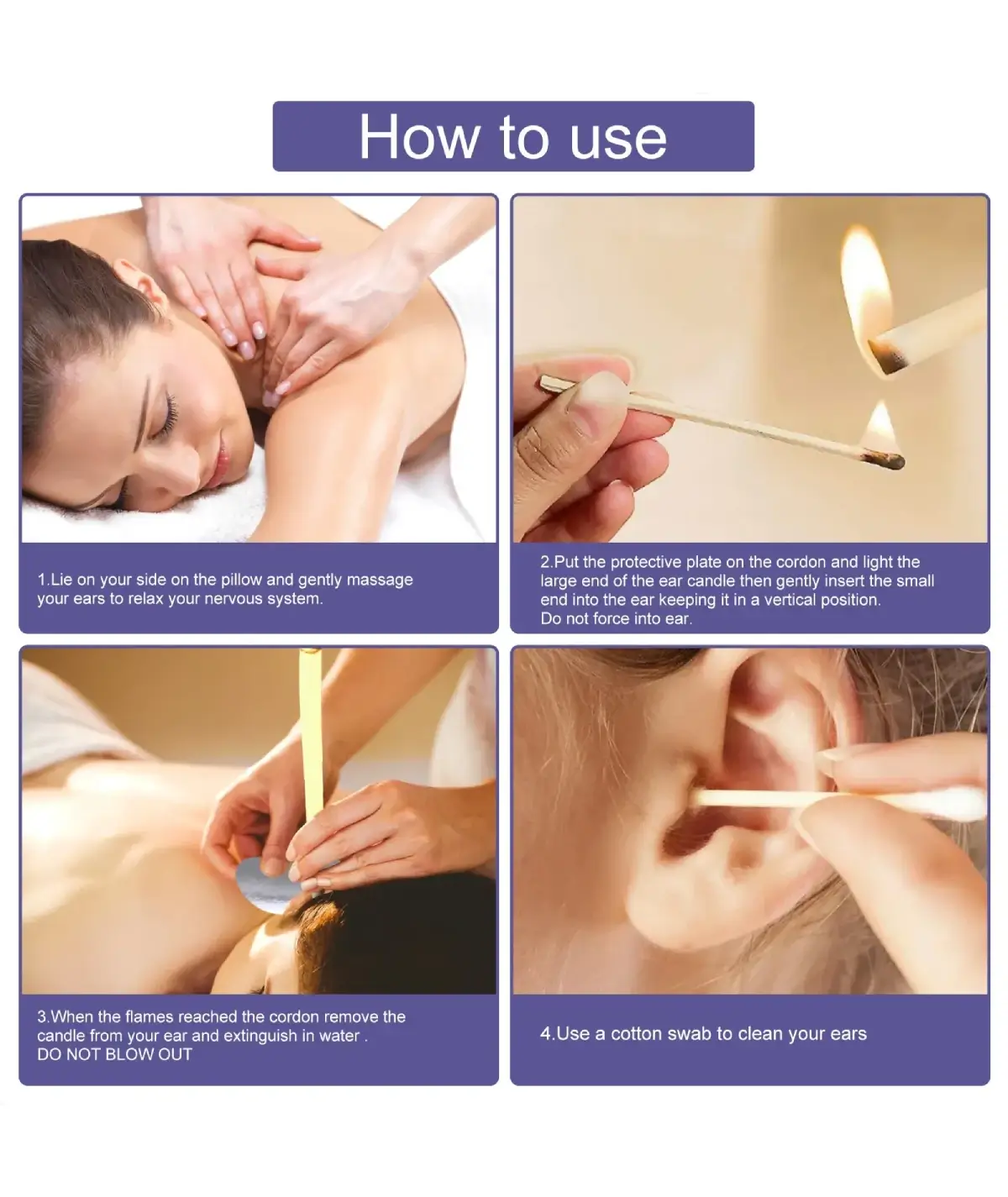 How to use

1.Lie on your side on the pillow and gently massage your ears to relax your nervous system.

2.Put the protective plate on the cordon and light the large end of the ear candle then gently insert the small end into the ear keeping it in a vertical position.
Do not force into ear.

3.When the flames reached the cordon remove the candle from your ear and extinguish in water .
DO NOT BLOW OUT

4.Use a cotton swab to clean your ears